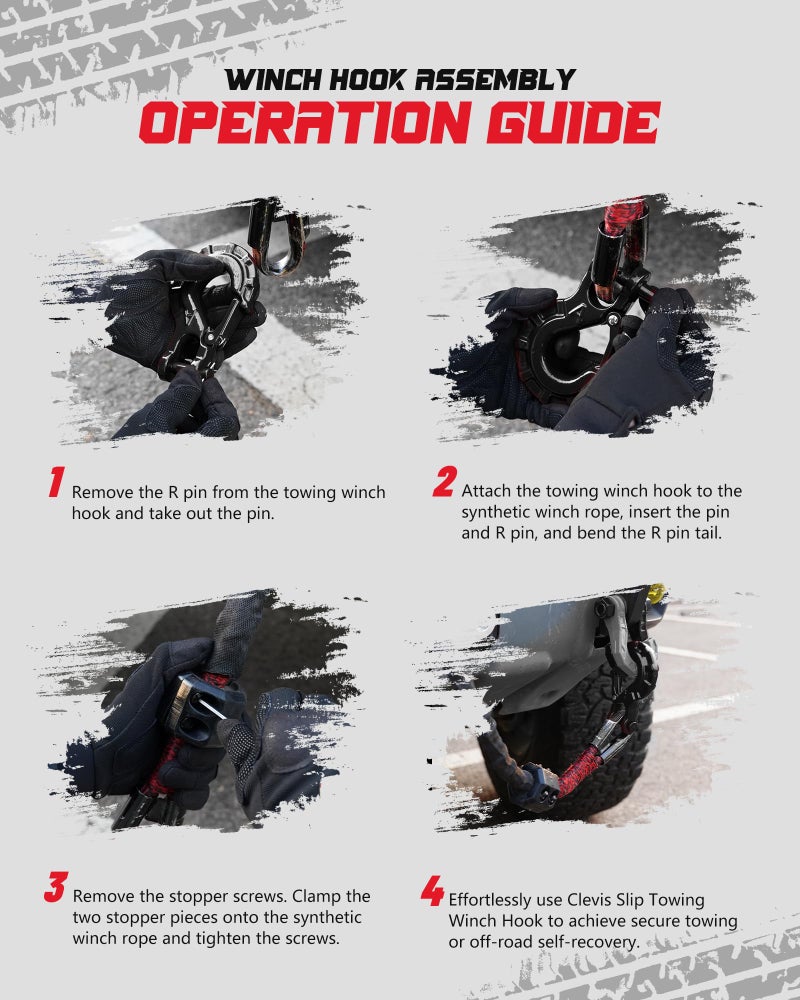 WINCH HOOK ASSEMBLY
OPERATION GUIDE

1 Remove the R pin from the towing winch hook and take out the pin.

2 Attach the towing winch hook to the synthetic winch rope, insert the pin and R pin, and bend the R pin tail.

3 Remove the stopper screws. Clamp the two stopper pieces onto the synthetic winch rope and tighten the screws.

4 Effortlessly use Clevis Slip Towing Winch Hook to achieve secure towing or off-road self-recovery.